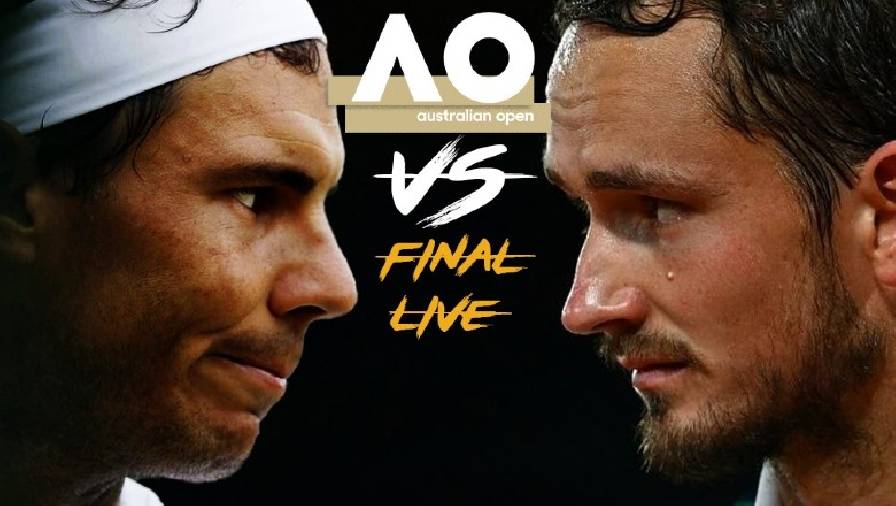 AO
australian open
VS
FINAL
LIVE